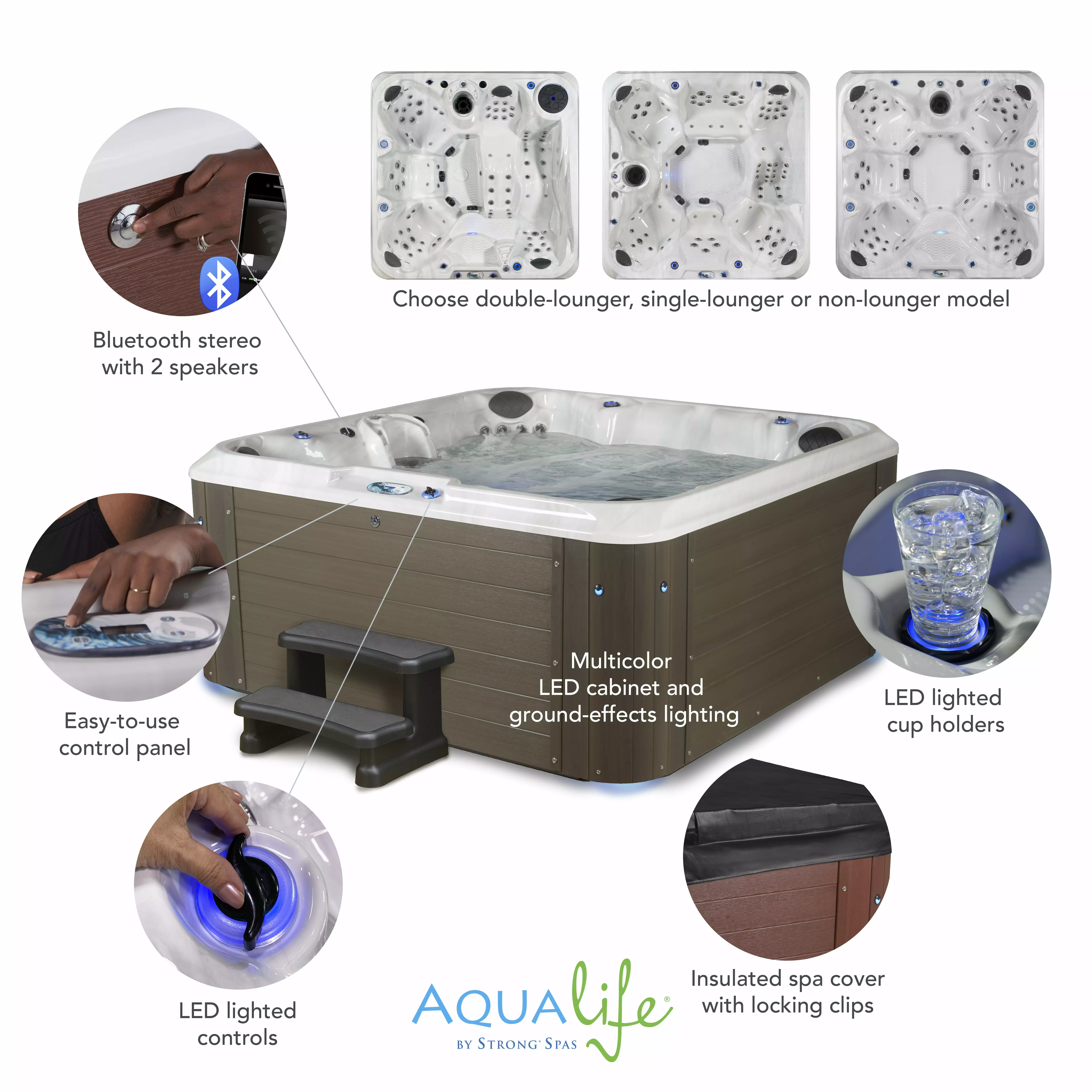 Choose double-lounger, single-lounger or non-lounger model

Bluetooth stereo
with 2 speakers

Easy-to-use
control panel

Multicolor
LED cabinet and
ground-effects lighting

LED lighted
cup holders

LED lighted
controls

AQUAlife®
BY STRONG® SPAS

Insulated spa cover
with locking clips