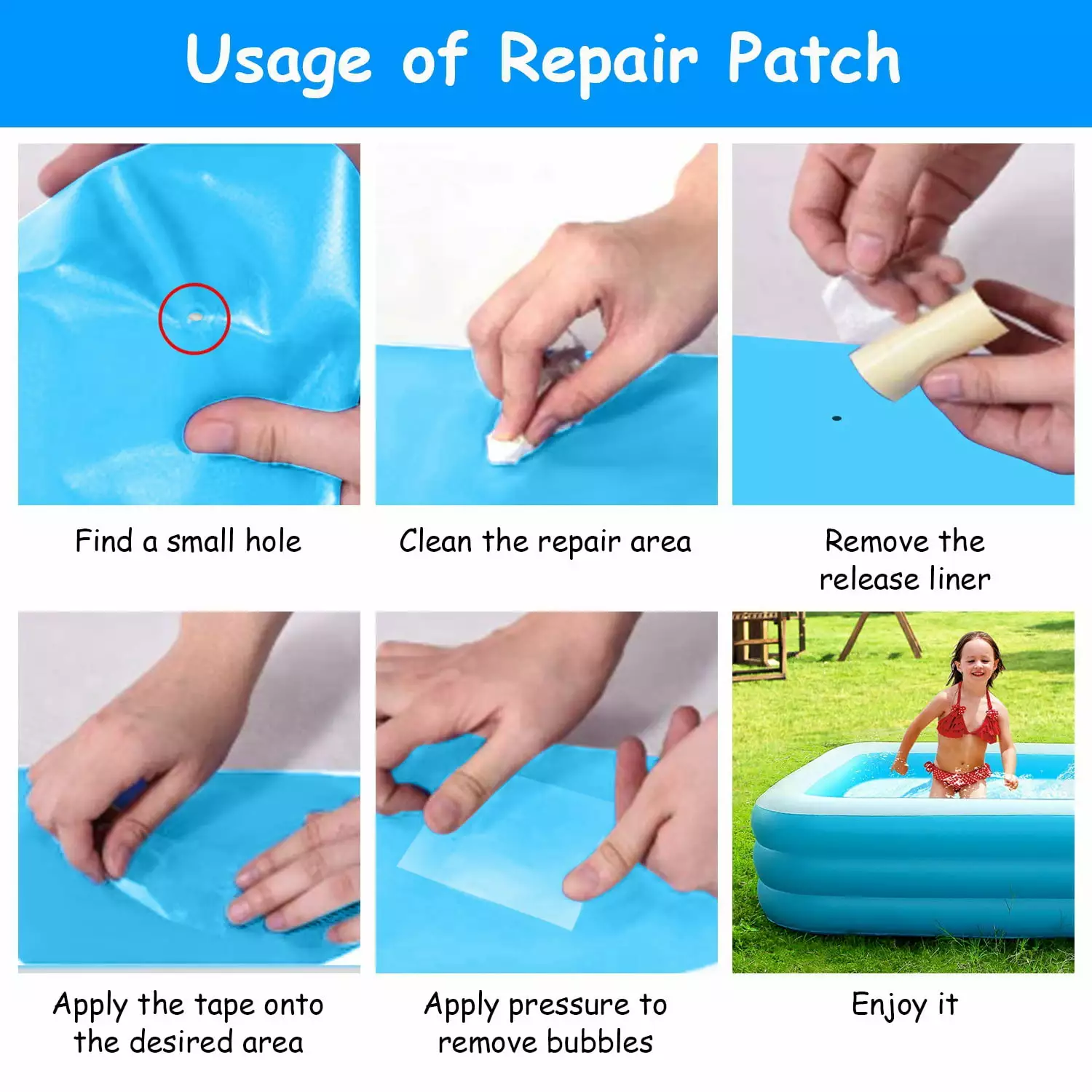 Usage of Repair Patch

Find a small hole

Clean the repair area

Remove the release liner

Apply the tape onto the desired area

Apply pressure to remove bubbles

Enjoy it