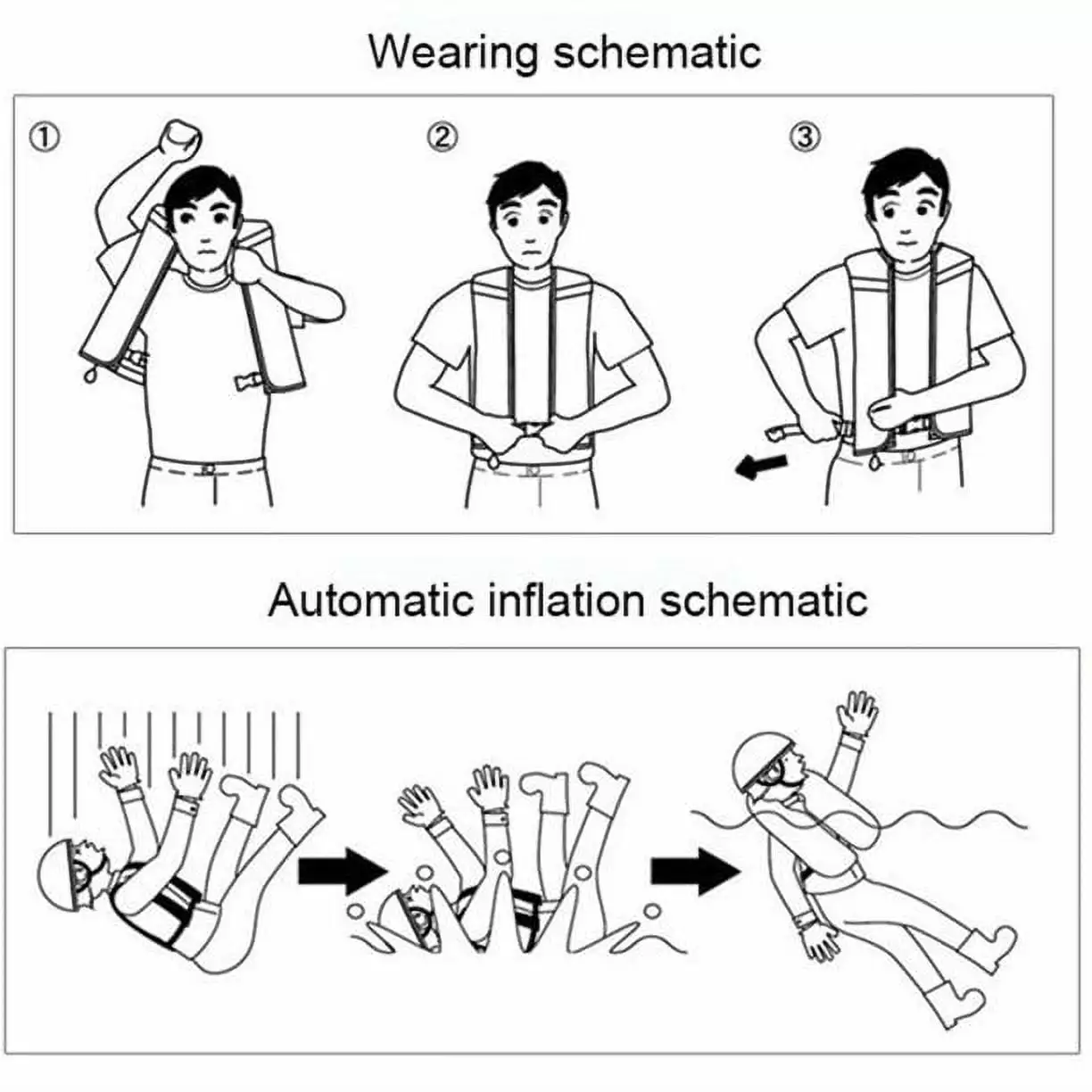 Wearing schematic

①

②

③

Automatic inflation schematic