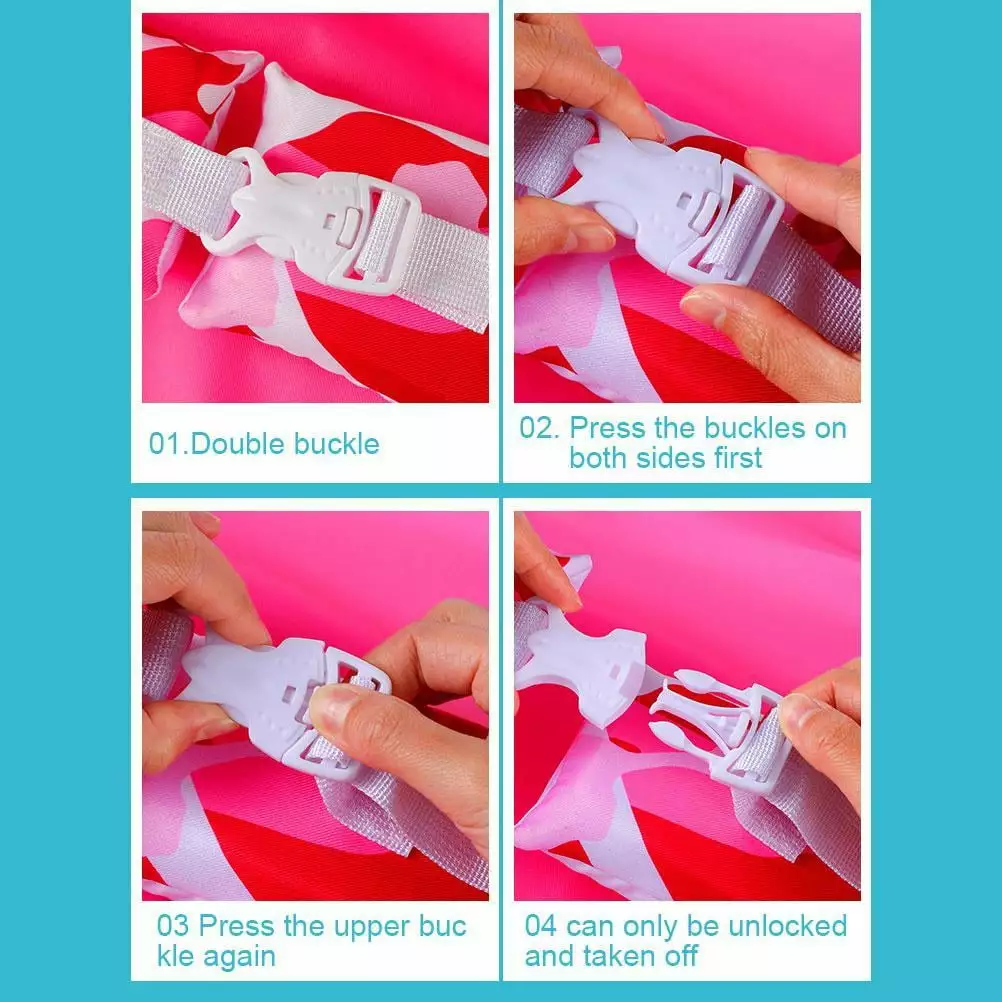 01.Double buckle

02. Press the buckles on both sides first

03 Press the upper buc kle again

04 can only be unlocked and taken off