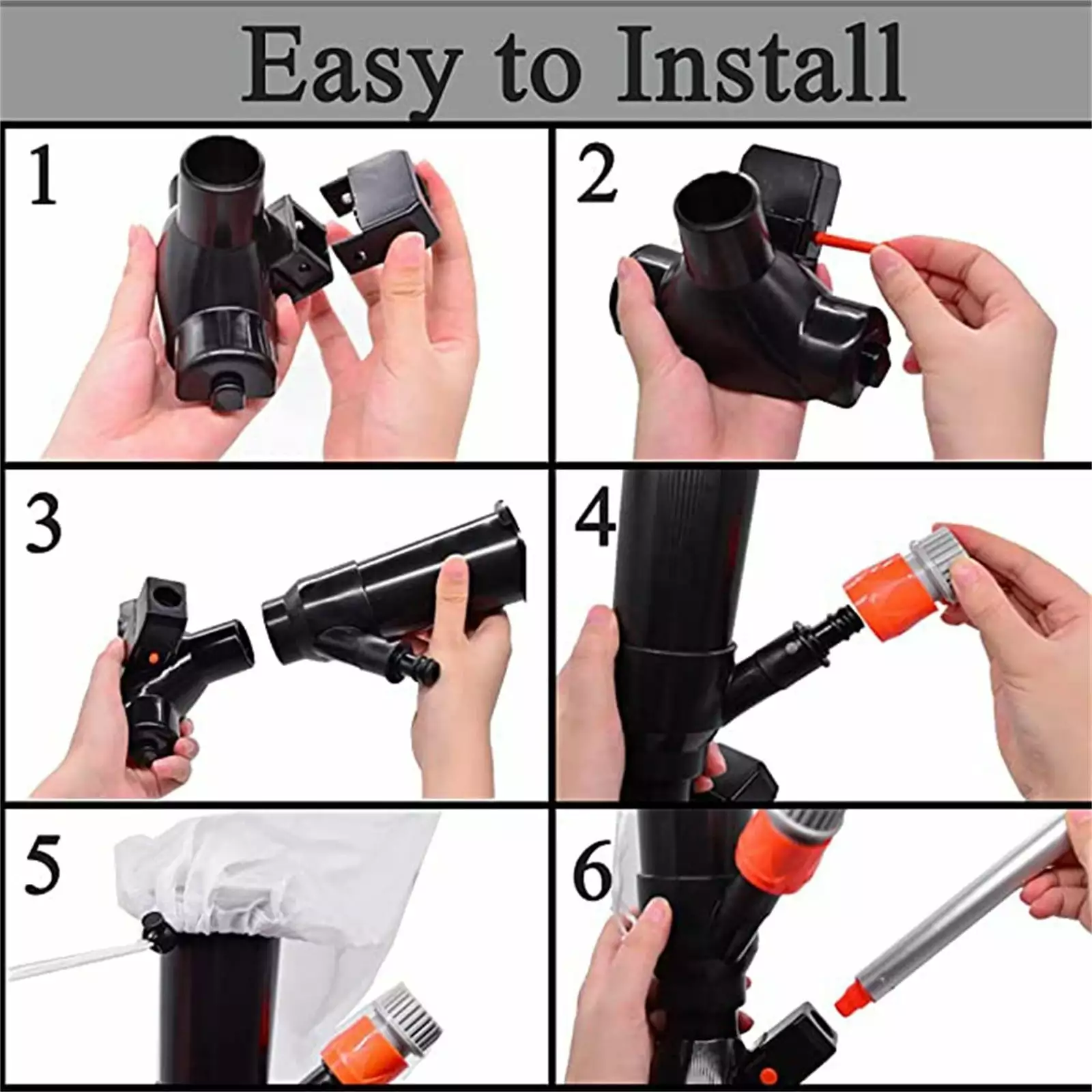 Easy to Install

1

2

3

4

5

6