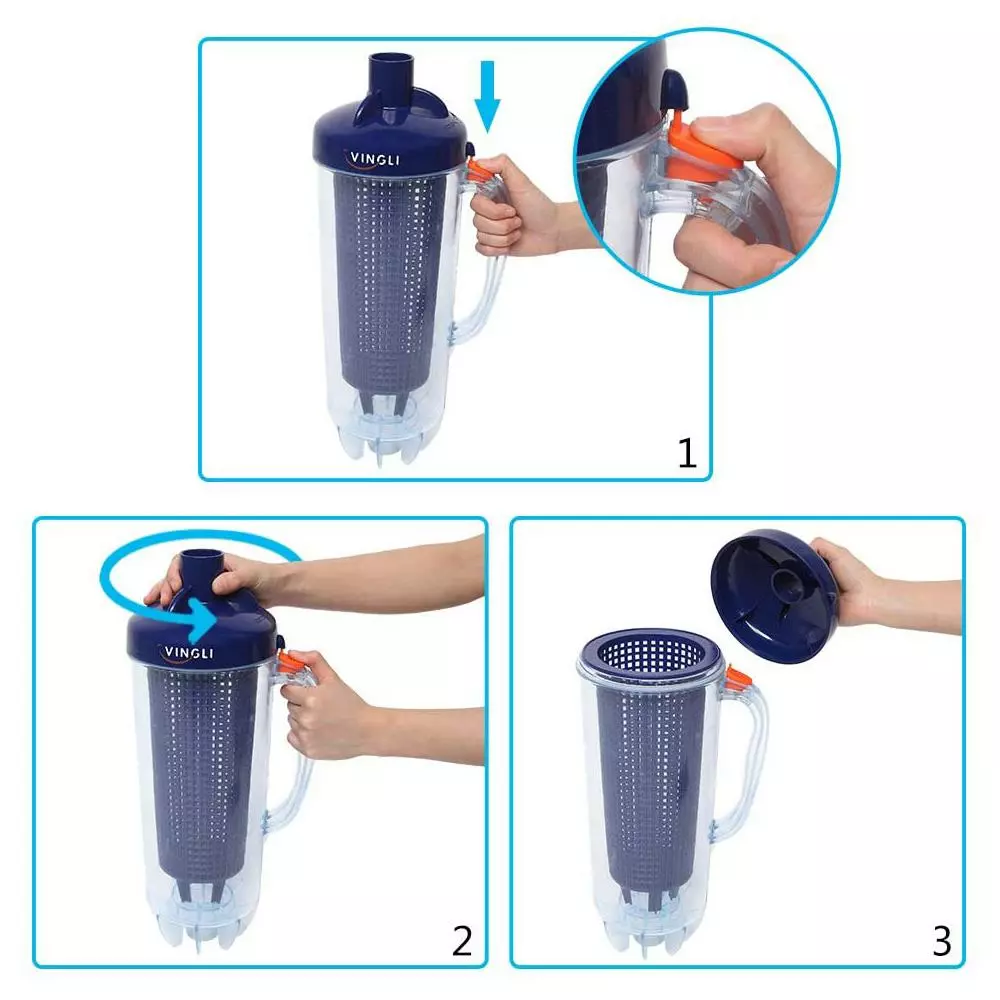 VINGLI

1

VINGLI

2

3