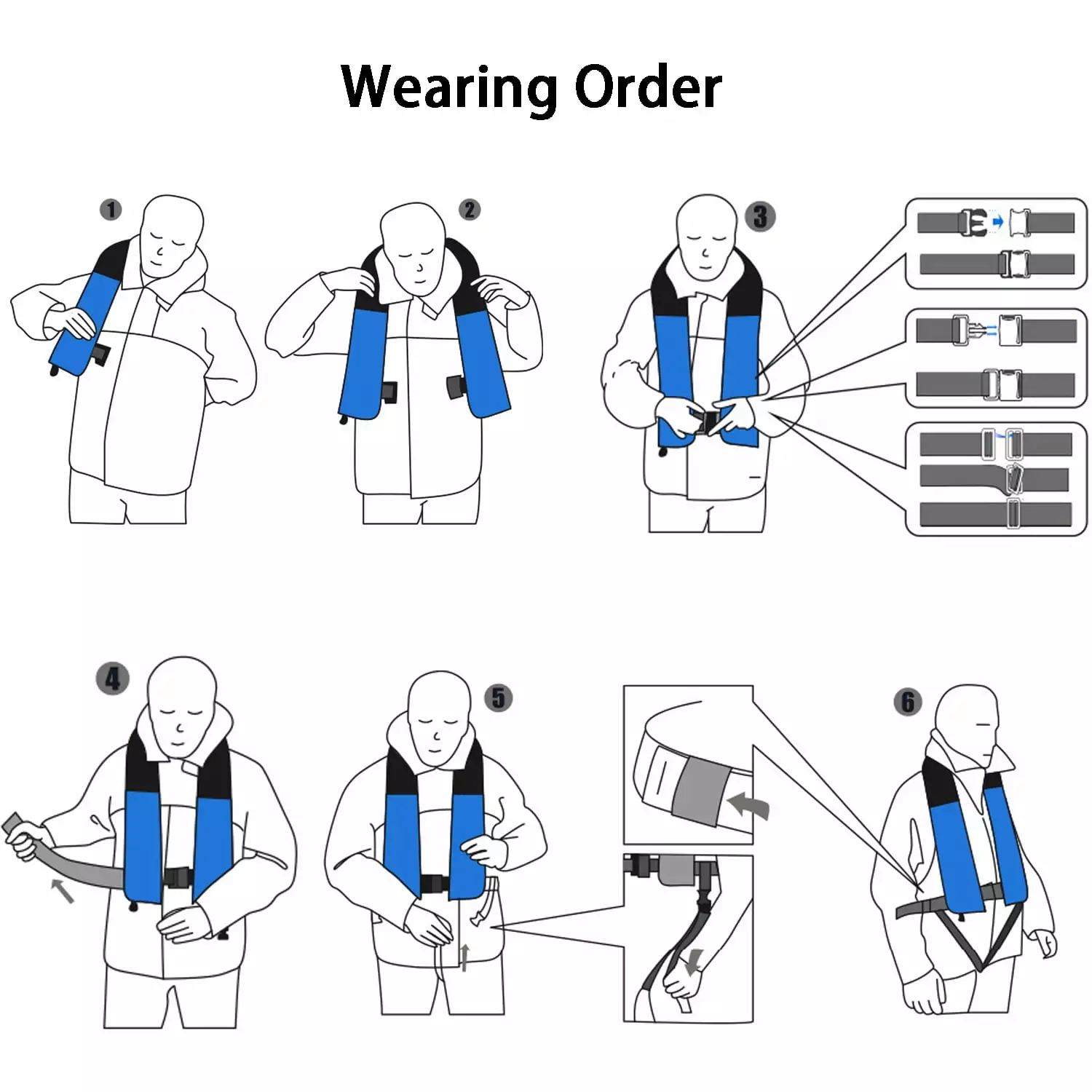 Wearing Order

1
2
3
4
5
6