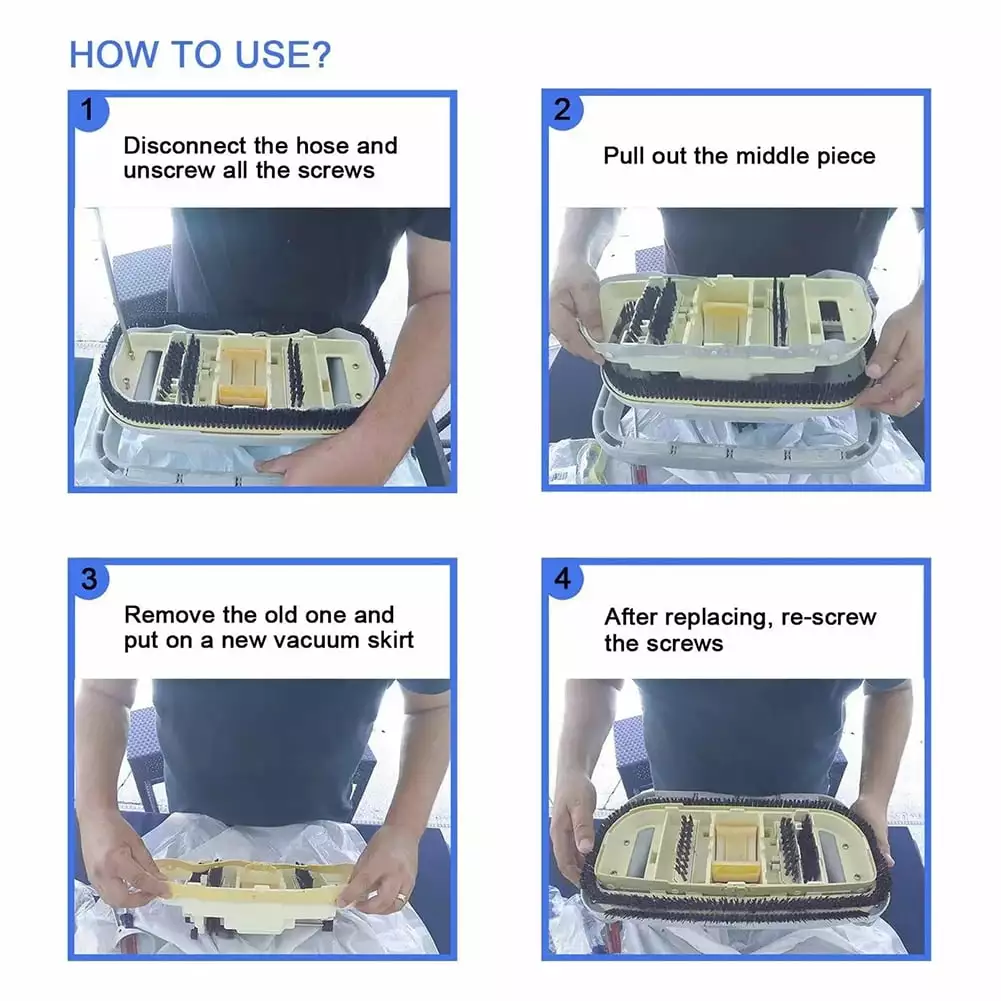 HOW TO USE?

1
Disconnect the hose and unscrew all the screws

2
Pull out the middle piece

3
Remove the old one and put on a new vacuum skirt

4
After replacing, re-screw the screws