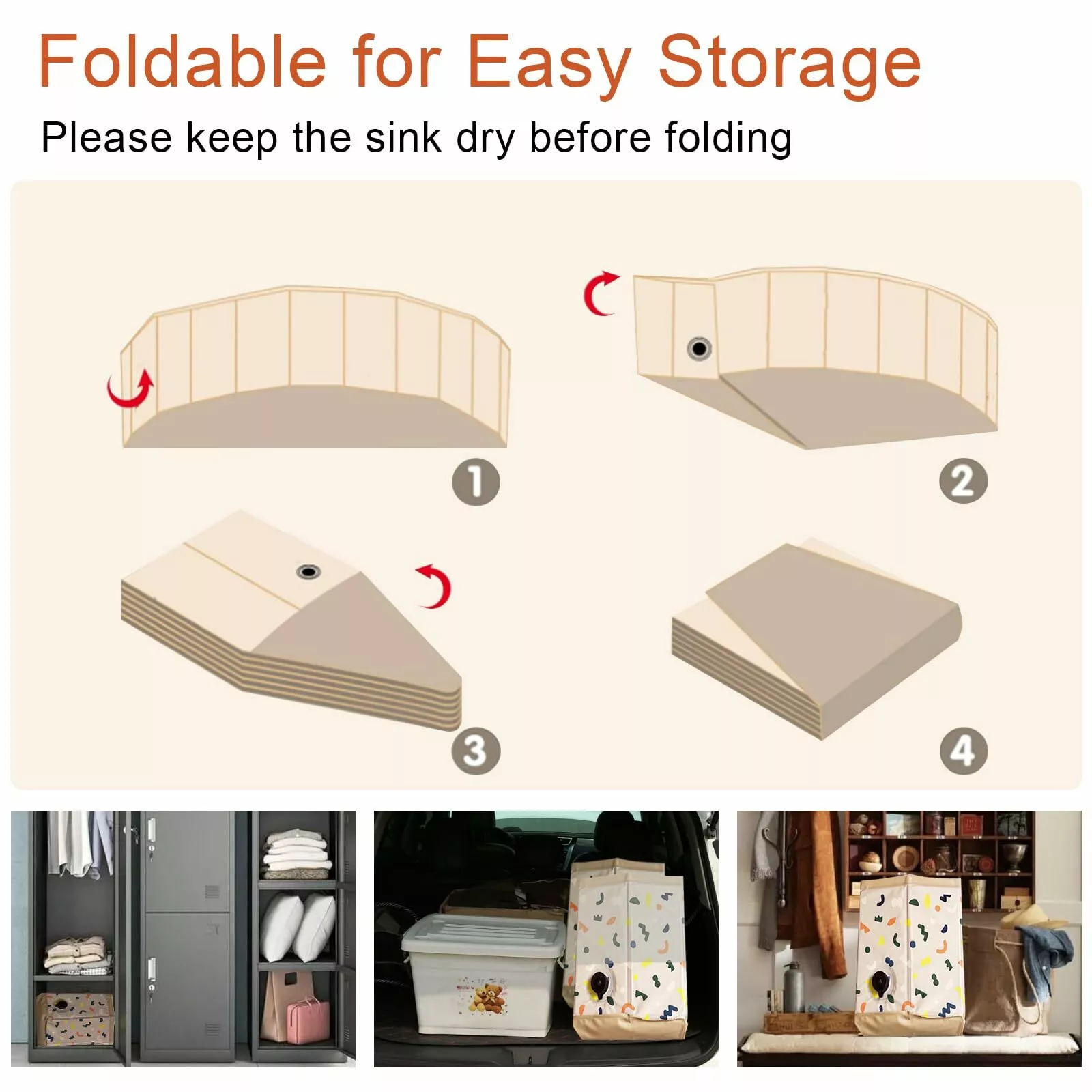 Foldable for Easy Storage

Please keep the sink dry before folding

1

2

3

4