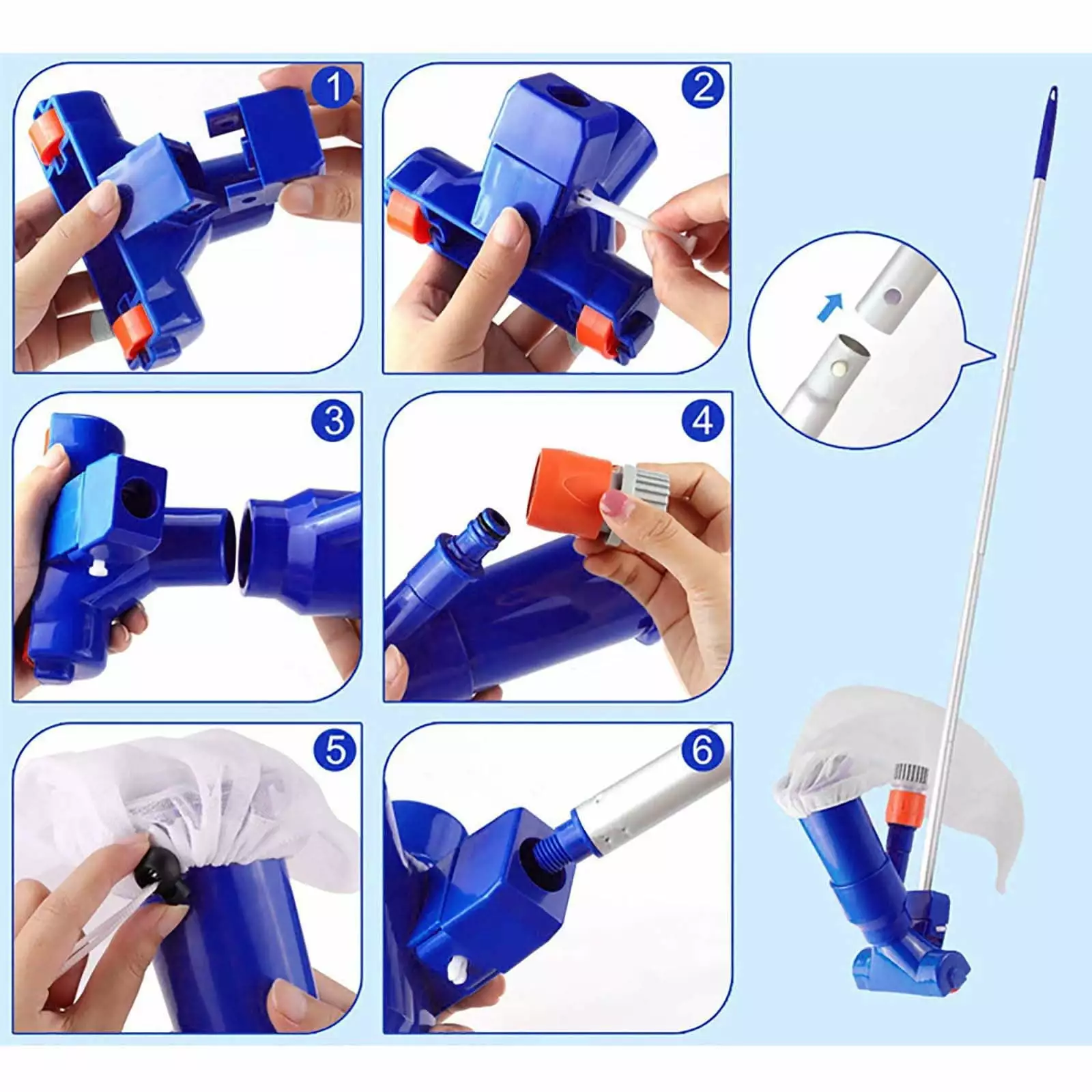 1

2

3

4

5

6